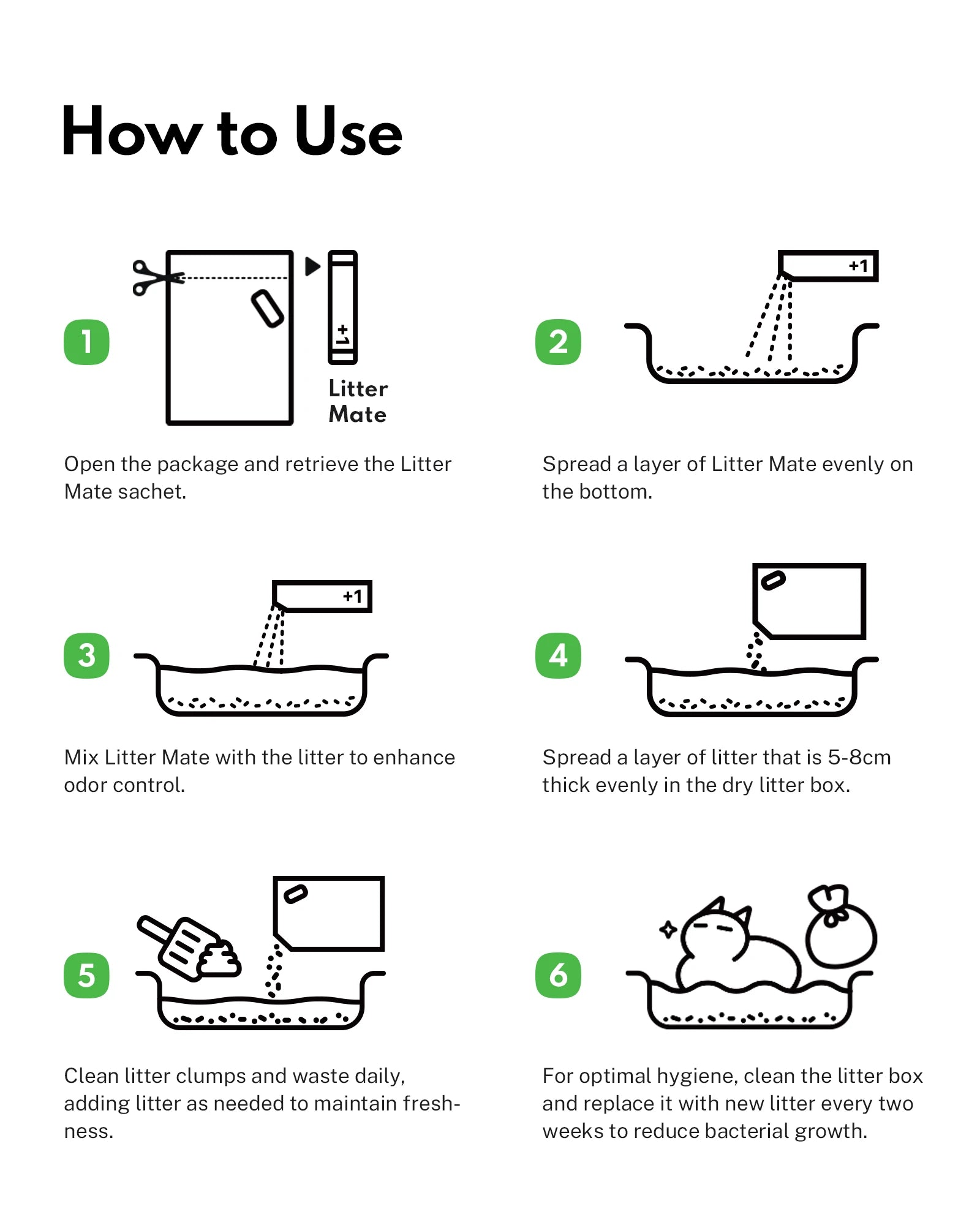 How to Use

1

+1

Litter Mate

Open the package and retrieve the Litter Mate sachet.

2

+1

Spread a layer of Litter Mate evenly on the bottom.

3

+1

Mix Litter Mate with the litter to enhance odor control.

4

Spread a layer of litter that is 5-8cm thick evenly in the dry litter box.

5

Clean litter clumps and waste daily, adding litter as needed to maintain freshness.

6

For optimal hygiene, clean the litter box and replace it with new litter every two weeks to reduce bacterial growth.